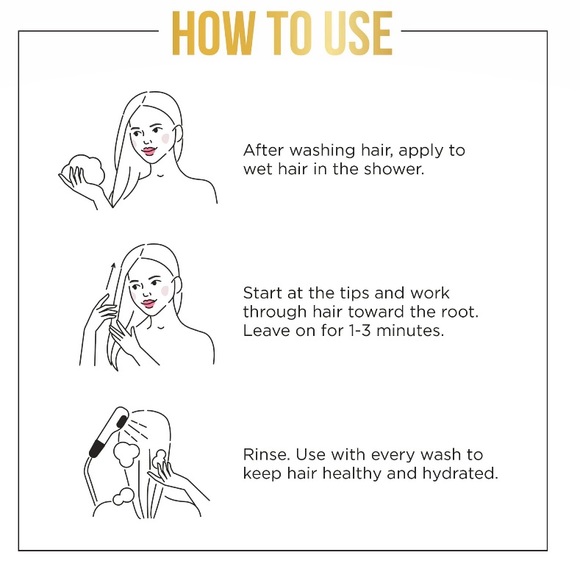 HOW TO USE

After washing hair, apply to wet hair in the shower.

Start at the tips and work through hair toward the root. Leave on for 1-3 minutes.

Rinse. Use with every wash to keep hair healthy and hydrated.